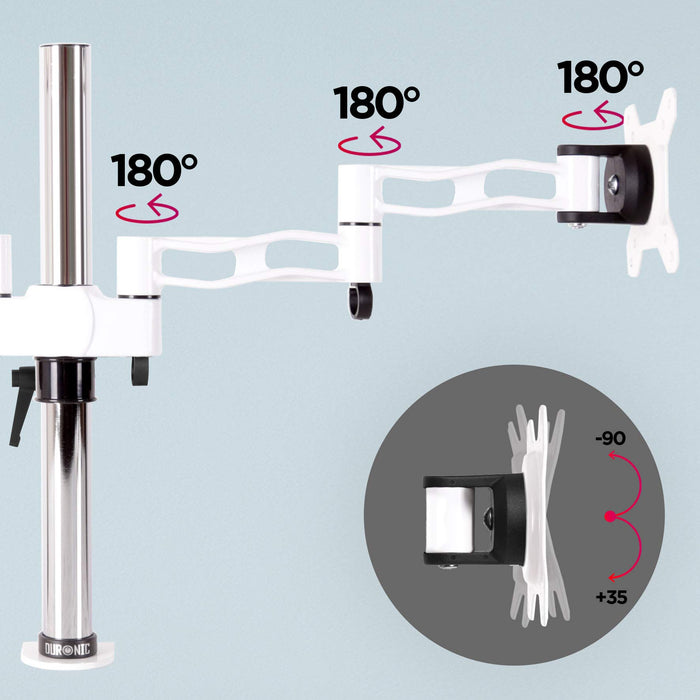 180°

180°

180°

-90

+35

DURONIC