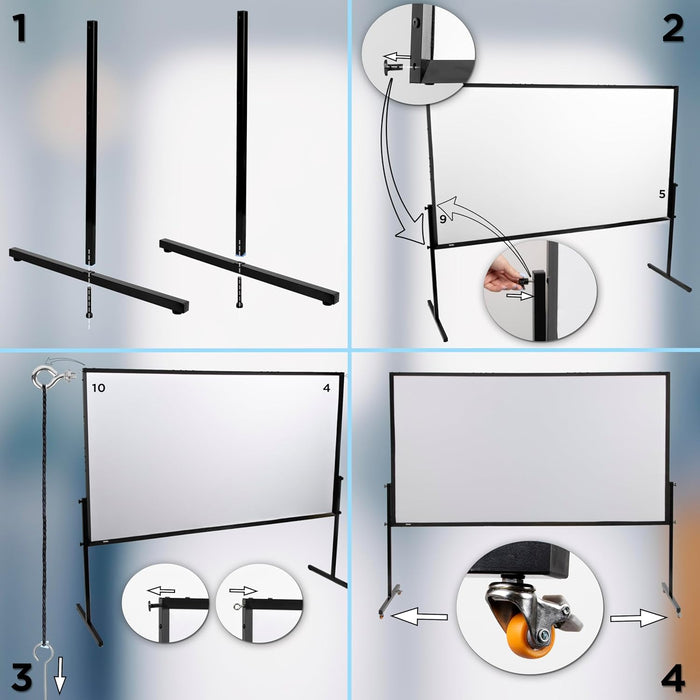 1

2

5

9

10

4

3

4