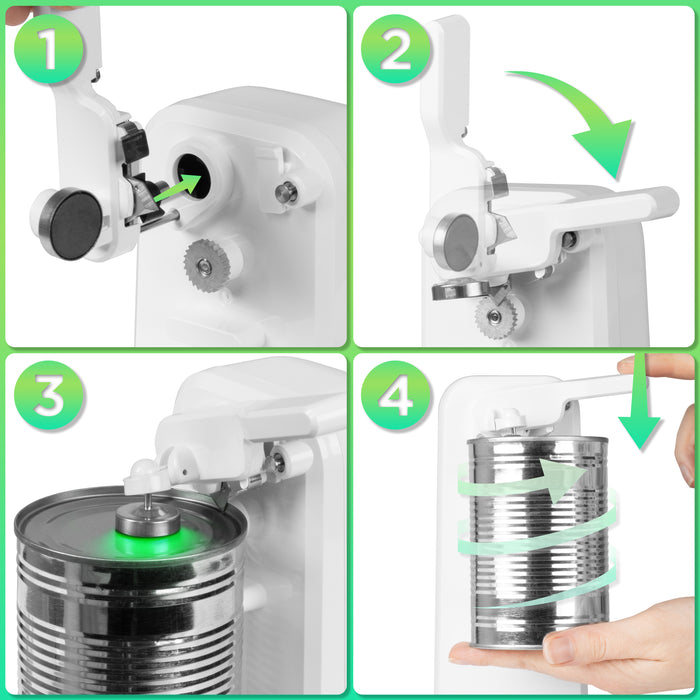 1

2

3

4