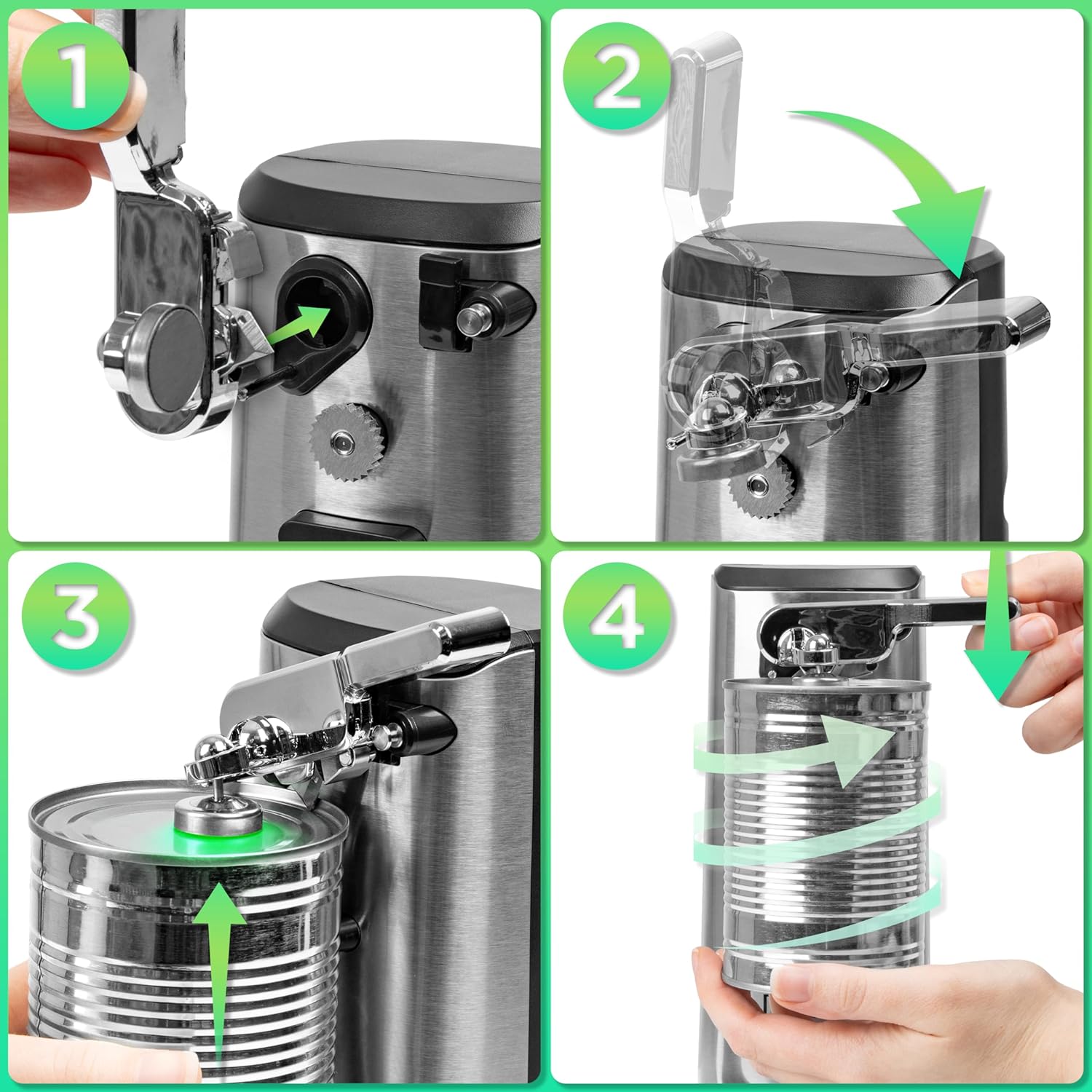 1

2

3

4