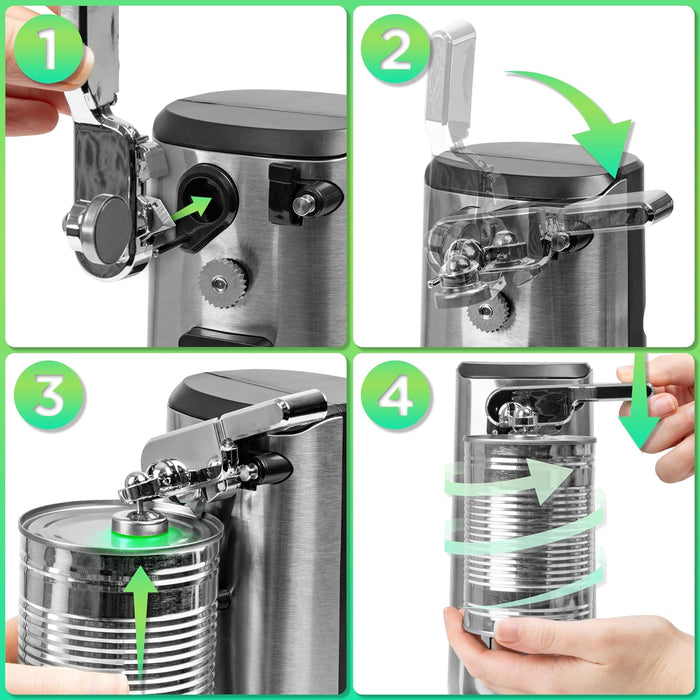 1

2

3

4