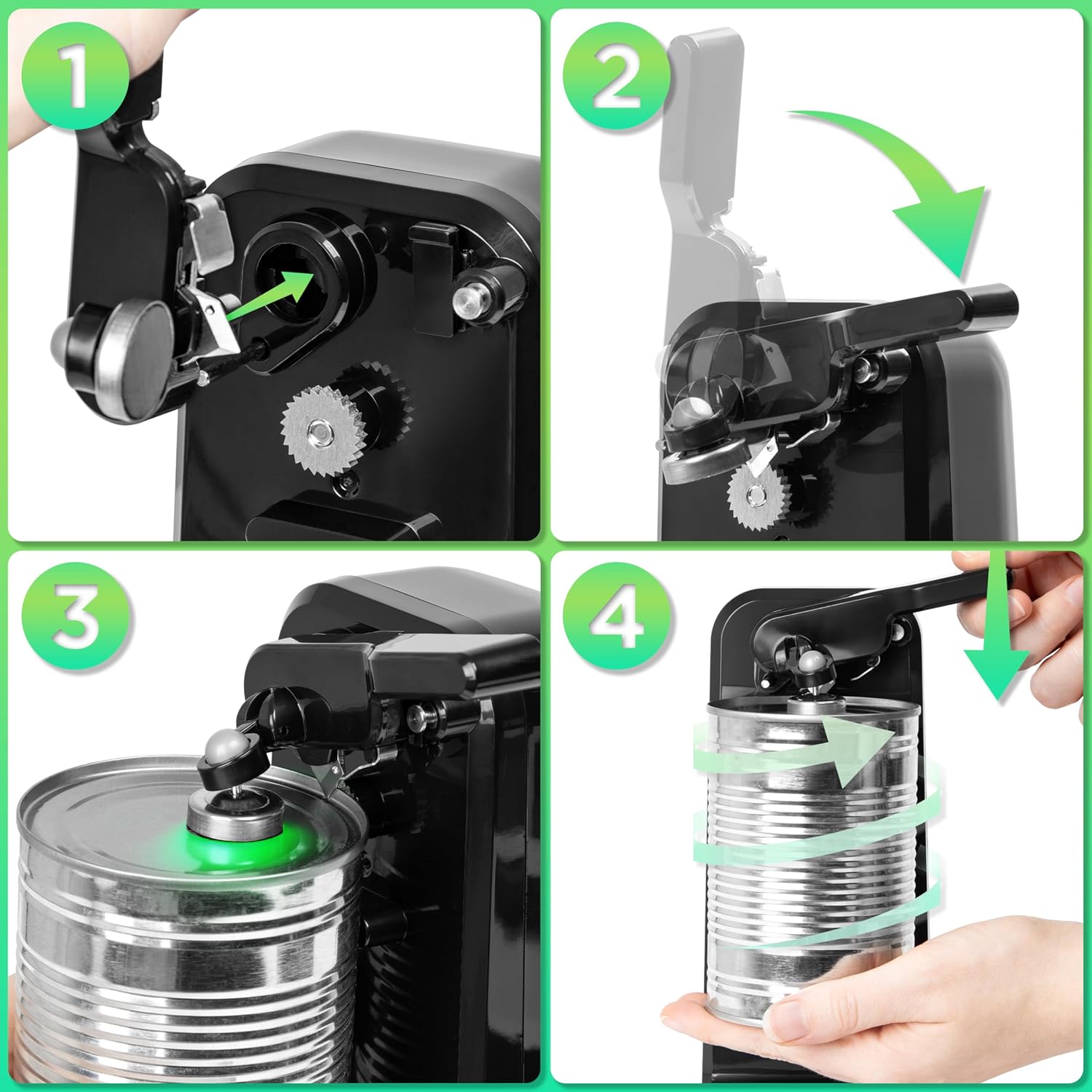 1

2

3

4