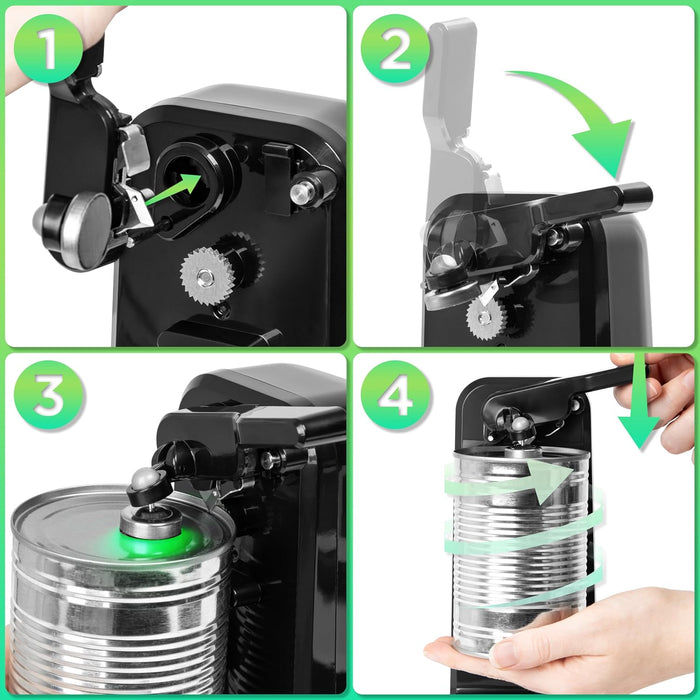 1

2

3

4